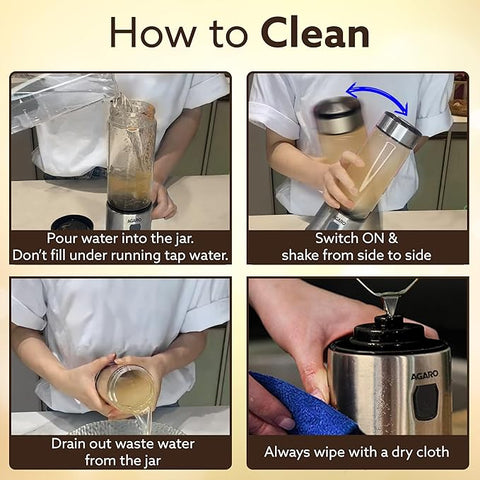 How to Clean

AGARO

Pour water into the jar.
Don't fill under running tap water.

Switch ON &
shake from side to side

Drain out waste water
from the jar

AGARO

Always wipe with a dry cloth