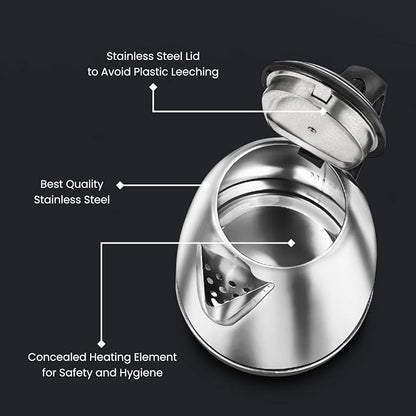 Stainless Steel Lid
to Avoid Plastic Leeching

Best Quality
Stainless Steel

Concealed Heating Element
for Safety and Hygiene